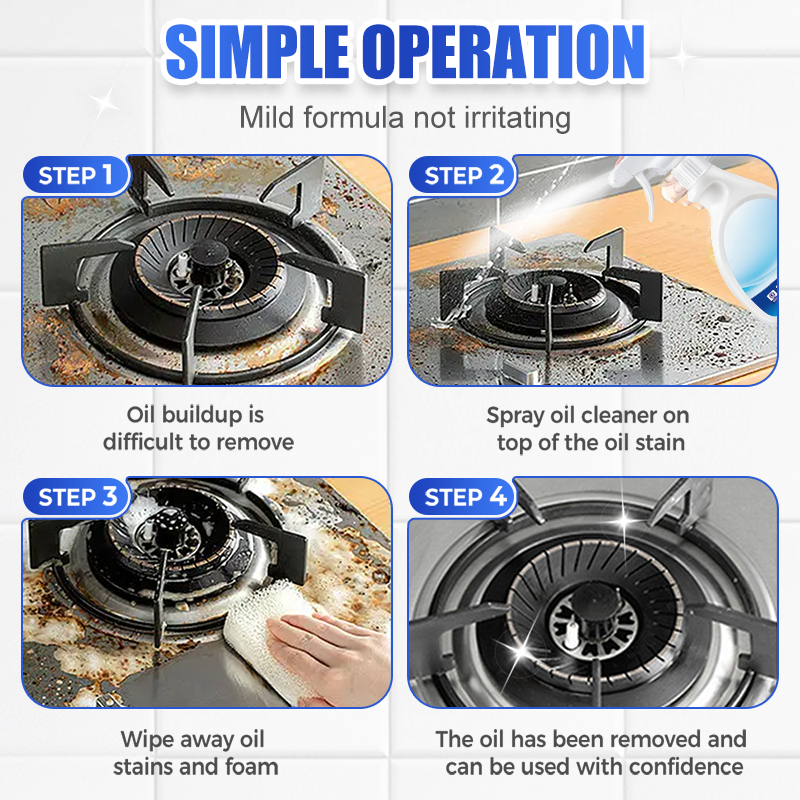 SIMPLE OPERATION

Mild formula not irritating

STEP 1

Oil buildup is difficult to remove

STEP 2

Spray oil cleaner on top of the oil stain

STEP 3

Wipe away oil stains and foam

STEP 4

The oil has been removed and can be used with confidence