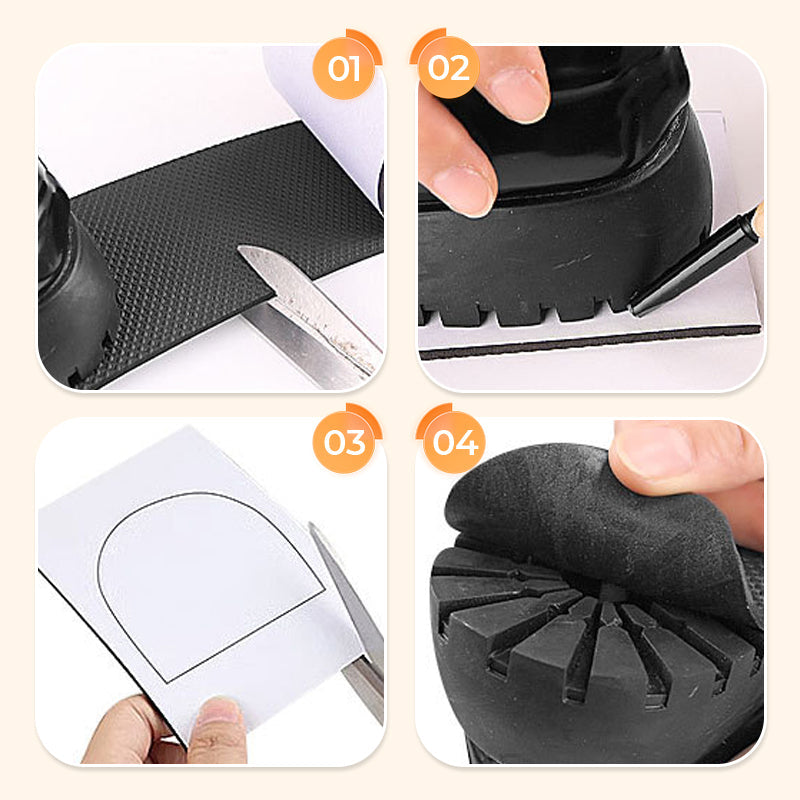 01

02

03

04